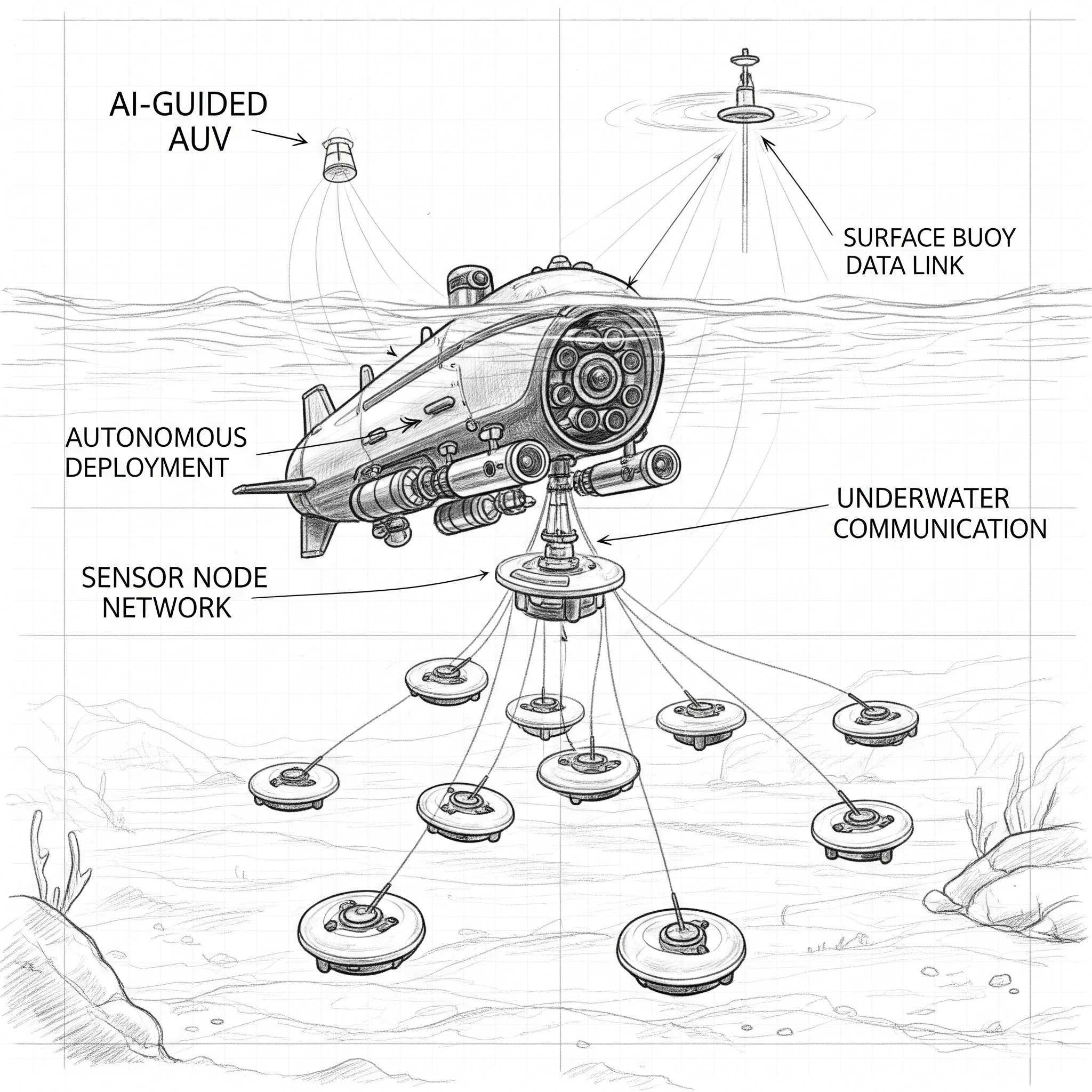 AI-GUIDED AUV

SURFACE BUOY DATA LINK

AUTONOMOUS DEPLOYMENT

UNDERWATER COMMUNICATION

SENSOR NODE NETWORK